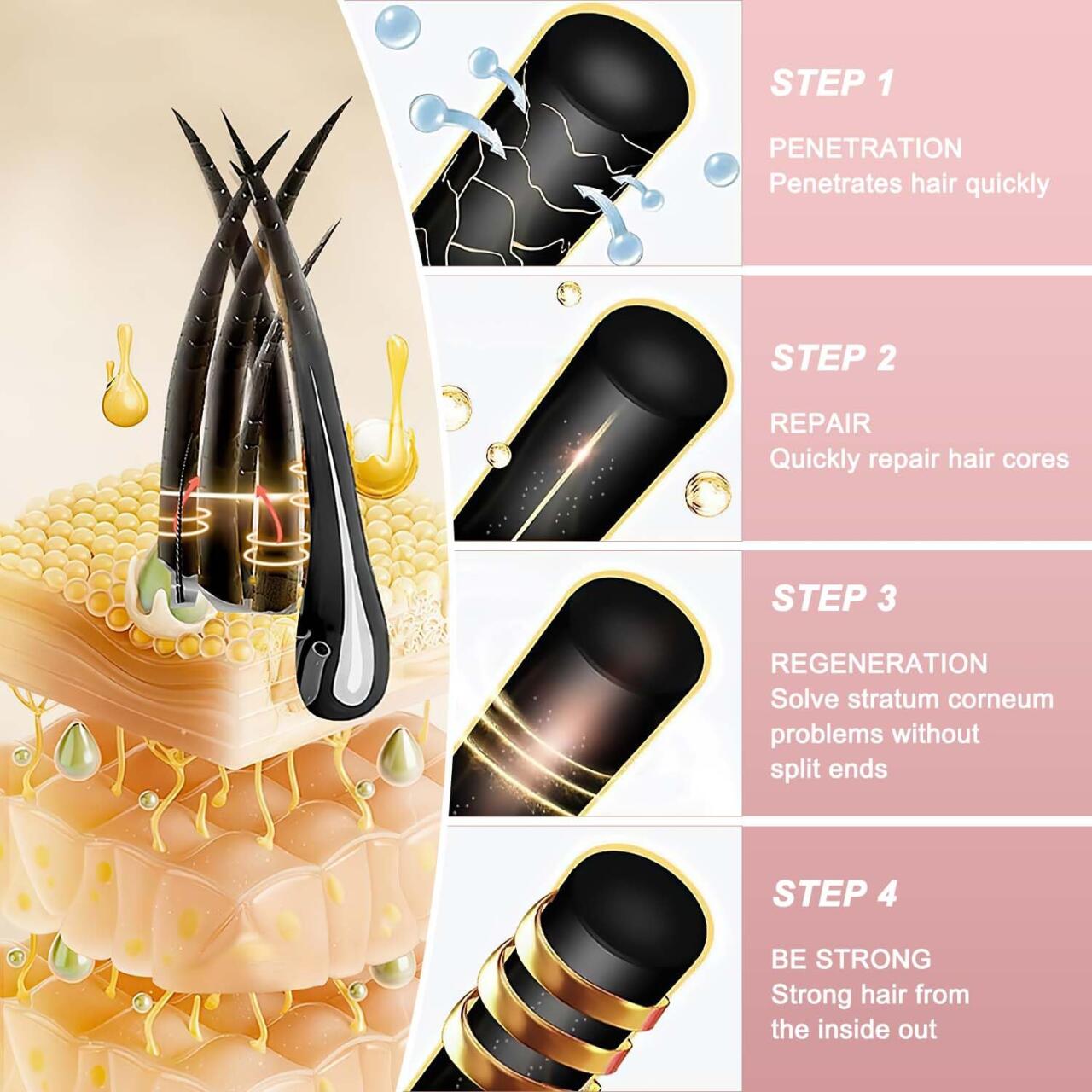 STEP 1

PENETRATION
Penetrates hair quickly

STEP 2

REPAIR
Quickly repair hair cores

STEP 3

REGENERATION
Solve stratum corneum problems without split ends

STEP 4

BE STRONG
Strong hair from the inside out